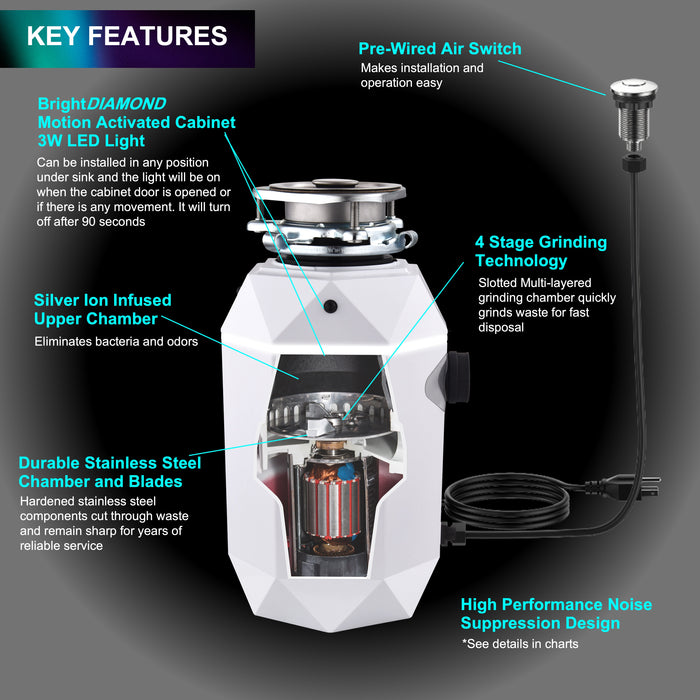 KEY FEATURES

Pre-Wired Air Switch
Makes installation and operation easy

BrightDIAMOND
Motion Activated Cabinet 3W LED Light
Can be installed in any position under sink and the light will be on when the cabinet door is opened or if there is any movement. It will turn off after 90 seconds

4 Stage Grinding Technology
Slotted Multi-layered grinding chamber quickly grinds waste for fast disposal

Silver Ion Infused Upper Chamber
Eliminates bacteria and odors

Durable Stainless Steel Chamber and Blades
Hardened stainless steel components cut through waste and remain sharp for years of reliable service

High Performance Noise Suppression Design
*See details in charts